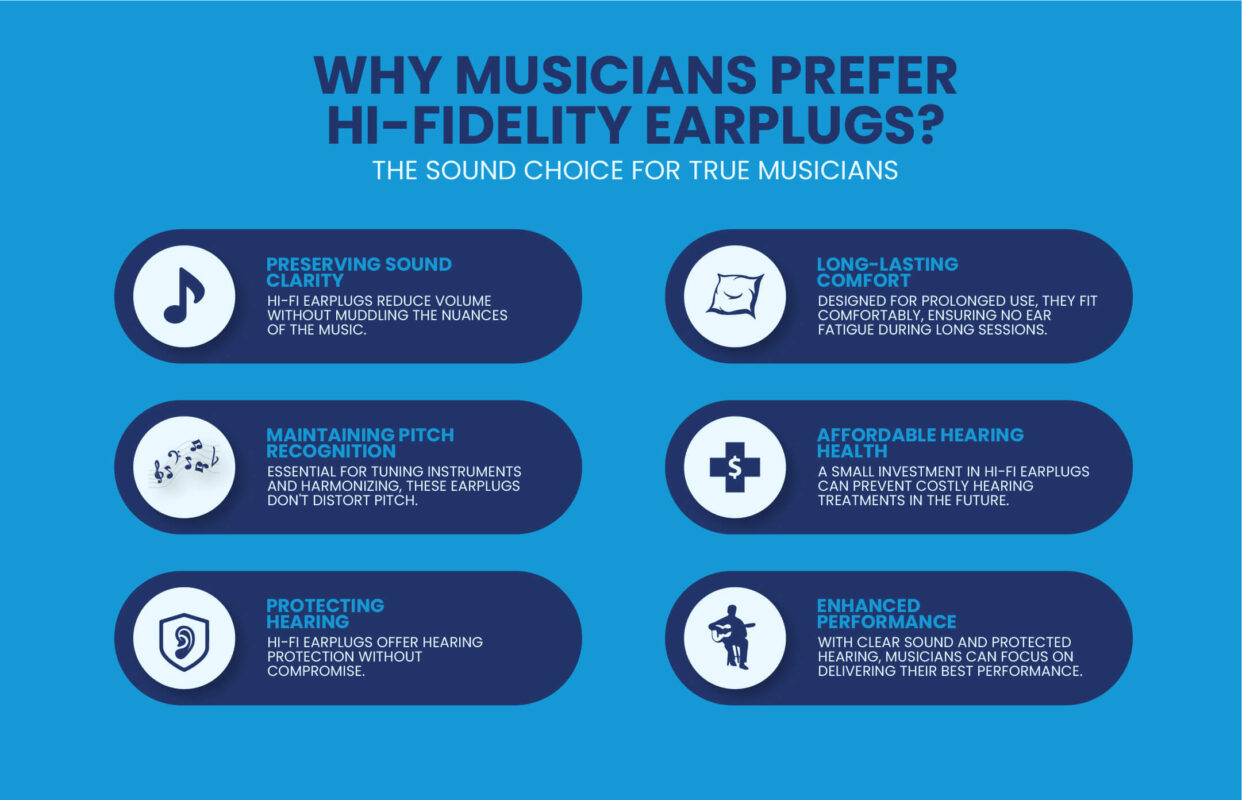 WHY MUSICIANS PREFER HI-FIDELITY EARPLUGS?
THE SOUND CHOICE FOR TRUE MUSICIANS

PRESERVING SOUND CLARITY
HI-FI EARPLUGS REDUCE VOLUME WITHOUT MUDDLING THE NUANCES OF THE MUSIC.

MAINTAINING PITCH RECOGNITION
ESSENTIAL FOR TUNING INSTRUMENTS AND HARMONIZING, THESE EARPLUGS DON'T DISTORT PITCH.

PROTECTING HEARING
HI-FI EARPLUGS OFFER HEARING PROTECTION WITHOUT COMPROMISE.

LONG-LASTING COMFORT
DESIGNED FOR PROLONGED USE, THEY FIT COMFORTABLY, ENSURING NO EAR FATIGUE DURING LONG SESSIONS.

AFFORDABLE HEARING HEALTH
A SMALL INVESTMENT IN HI-FI EARPLUGS CAN PREVENT COSTLY HEARING TREATMENTS IN THE FUTURE.

ENHANCED PERFORMANCE
WITH CLEAR SOUND AND PROTECTED HEARING, MUSICIANS CAN FOCUS ON DELIVERING THEIR BEST PERFORMANCE.