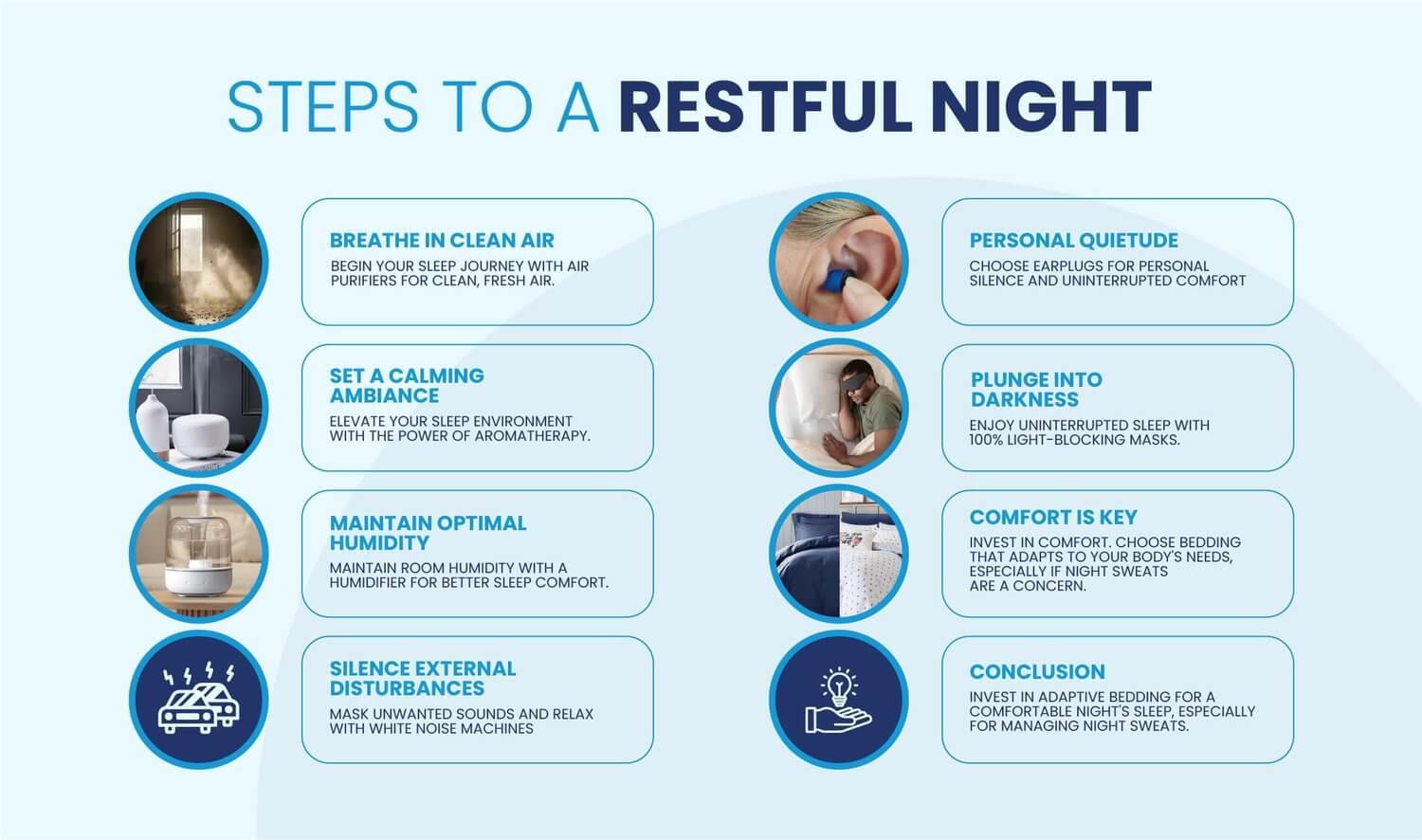 STEPS TO A RESTFUL NIGHT

BREATHE IN CLEAN AIR
BEGIN YOUR SLEEP JOURNEY WITH AIR PURIFIERS FOR CLEAN, FRESH AIR.

SET A CALMING AMBIANCE
ELEVATE YOUR SLEEP ENVIRONMENT WITH THE POWER OF AROMATHERAPY.

MAINTAIN OPTIMAL HUMIDITY
MAINTAIN ROOM HUMIDITY WITH A HUMIDIFIER FOR BETTER SLEEP COMFORT.

SILENCE EXTERNAL DISTURBANCES
MASK UNWANTED SOUNDS AND RELAX WITH WHITE NOISE MACHINES

PERSONAL QUIETUDE
CHOOSE EARPLUGS FOR PERSONAL SILENCE AND UNINTERRUPTED COMFORT

PLUNGE INTO DARKNESS
ENJOY UNINTERRUPTED SLEEP WITH 100% LIGHT-BLOCKING MASKS.

COMFORT IS KEY
INVEST IN COMFORT. CHOOSE BEDDING THAT ADAPTS TO YOUR BODY'S NEEDS, ESPECIALLY IF NIGHT SWEATS ARE A CONCERN.

CONCLUSION
INVEST IN ADAPTIVE BEDDING FOR A COMFORTABLE NIGHT'S SLEEP, ESPECIALLY FOR MANAGING NIGHT SWEATS.