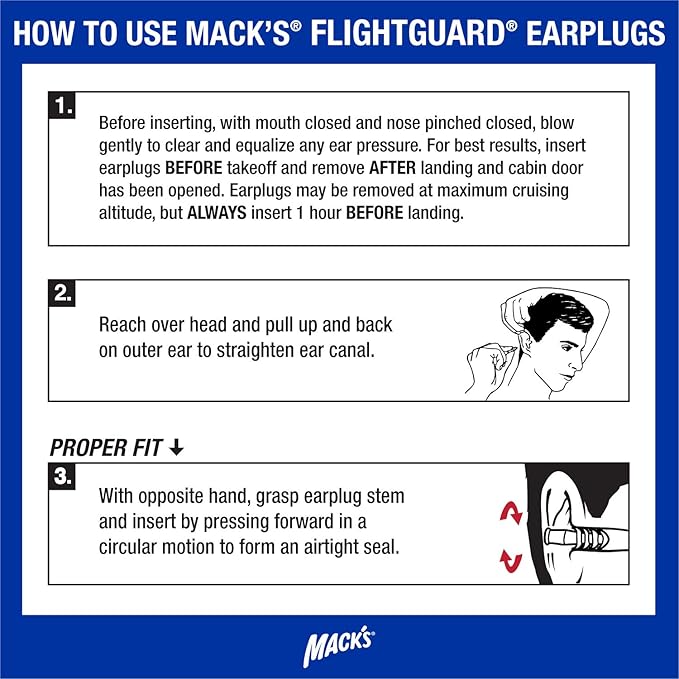 HOW TO USE MACK'S® FLIGHTGUARD® EARPLUGS

1.
Before inserting, with mouth closed and nose pinched closed, blow gently to clear and equalize any ear pressure. For best results, insert earplugs BEFORE takeoff and remove AFTER landing and cabin door has been opened. Earplugs may be removed at maximum cruising altitude, but ALWAYS insert 1 hour BEFORE landing.

2.
Reach over head and pull up and back on outer ear to straighten ear canal.

PROPER FIT ↓

3.
With opposite hand, grasp earplug stem and insert by pressing forward in a circular motion to form an airtight seal.

MACK'S®