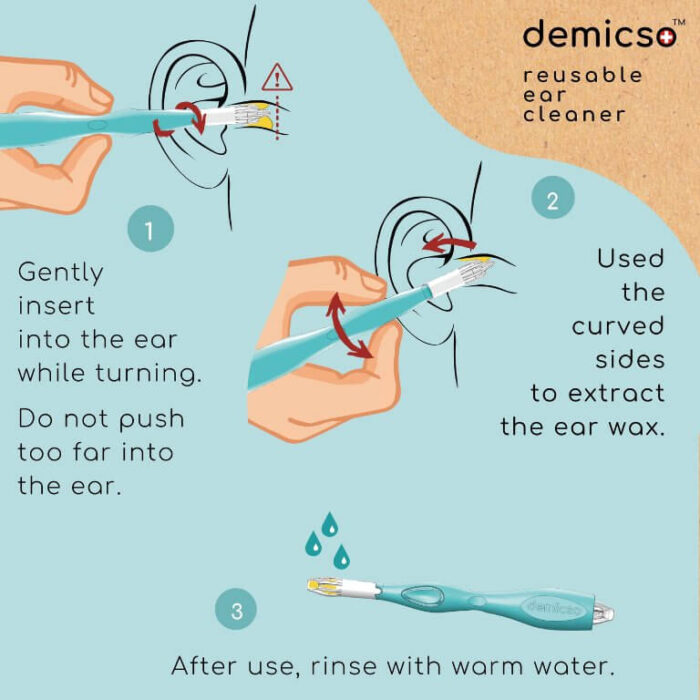 demicso™
reusable ear cleaner

1

Gently insert into the ear while turning.

Do not push too far into the ear.

2

Used the curved sides to extract the ear wax.

3

demicso

After use, rinse with warm water.